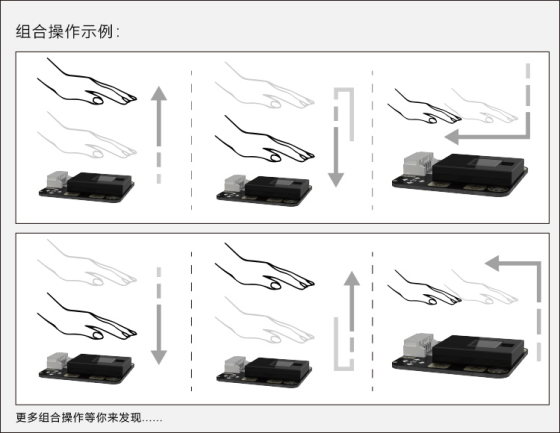 组合操作示例:

更多组合操作等你来发现......